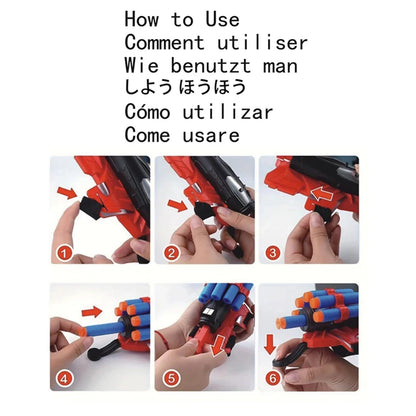 How to Use
Comment utiliser
Wie benutzt man
しよう ほうほう
Cómo utilizar
Come usare

1
2
3
4
5
6